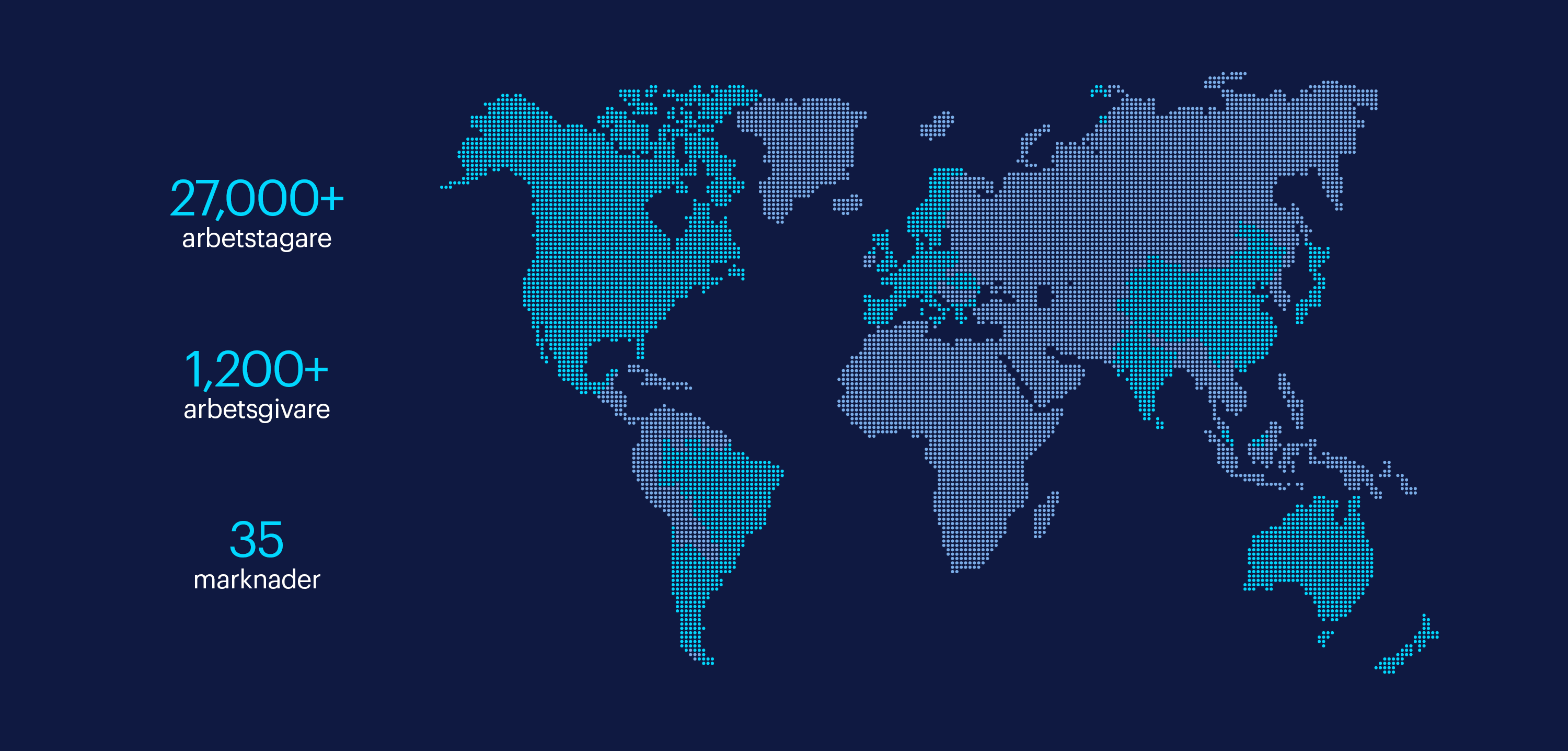 27,000+
arbetstagare

1,200+
arbetsgivare

35
marknader